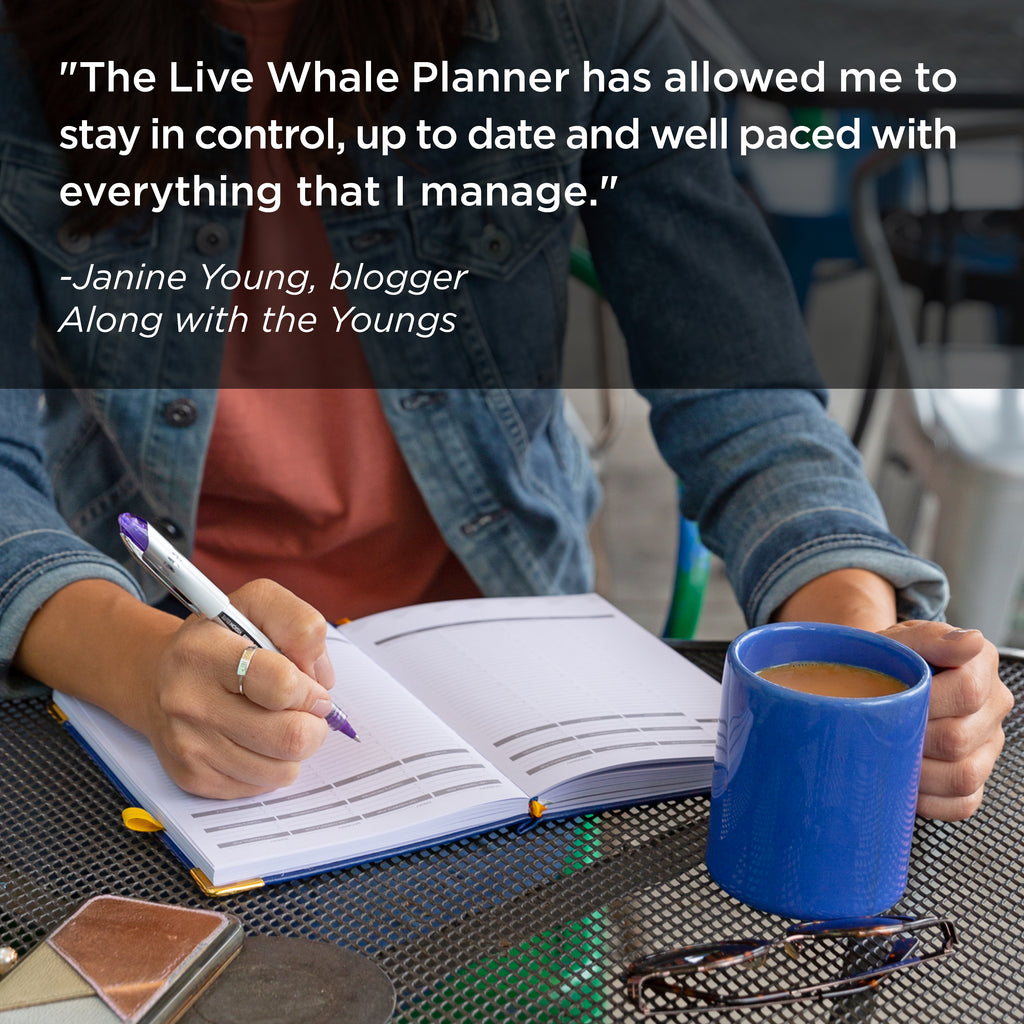 "The Live Whale Planner has allowed me to stay in control, up to date and well paced with everything that I manage."

-Janine Young, blogger
Along with the Youngs